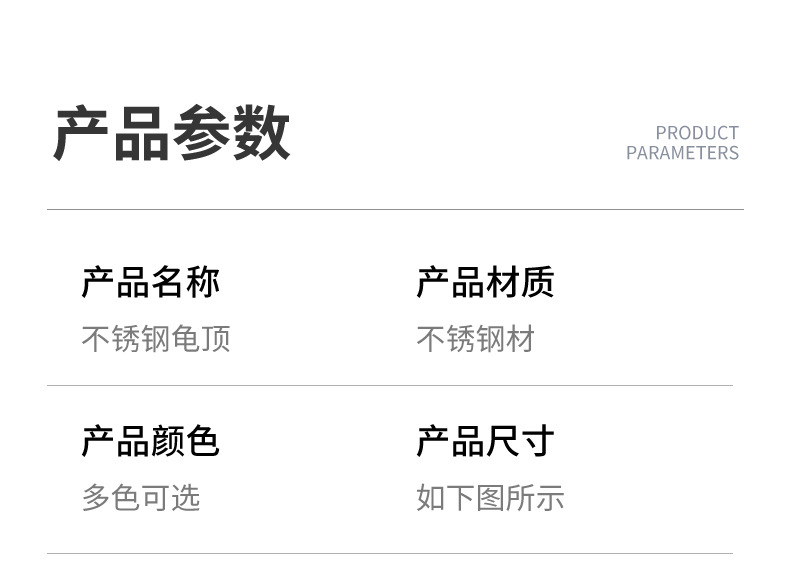 产品参数

PRODUCT PARAMETERS

产品名称
不锈钢龟顶

产品材质
不锈钢材

产品颜色
多色可选

产品尺寸
如下图所示