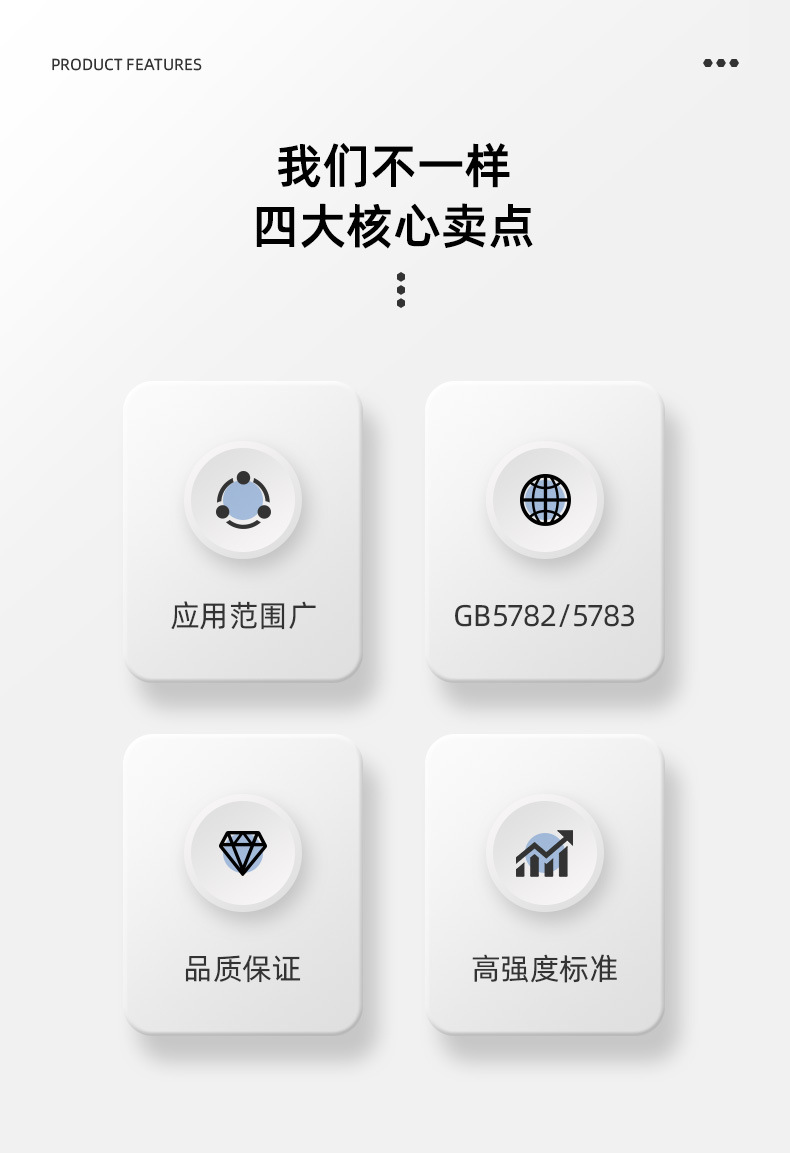 PRODUCT FEATURES

我们不一样
四大核心卖点

应用范围广

GB5782/5783

品质保证

高强度标准