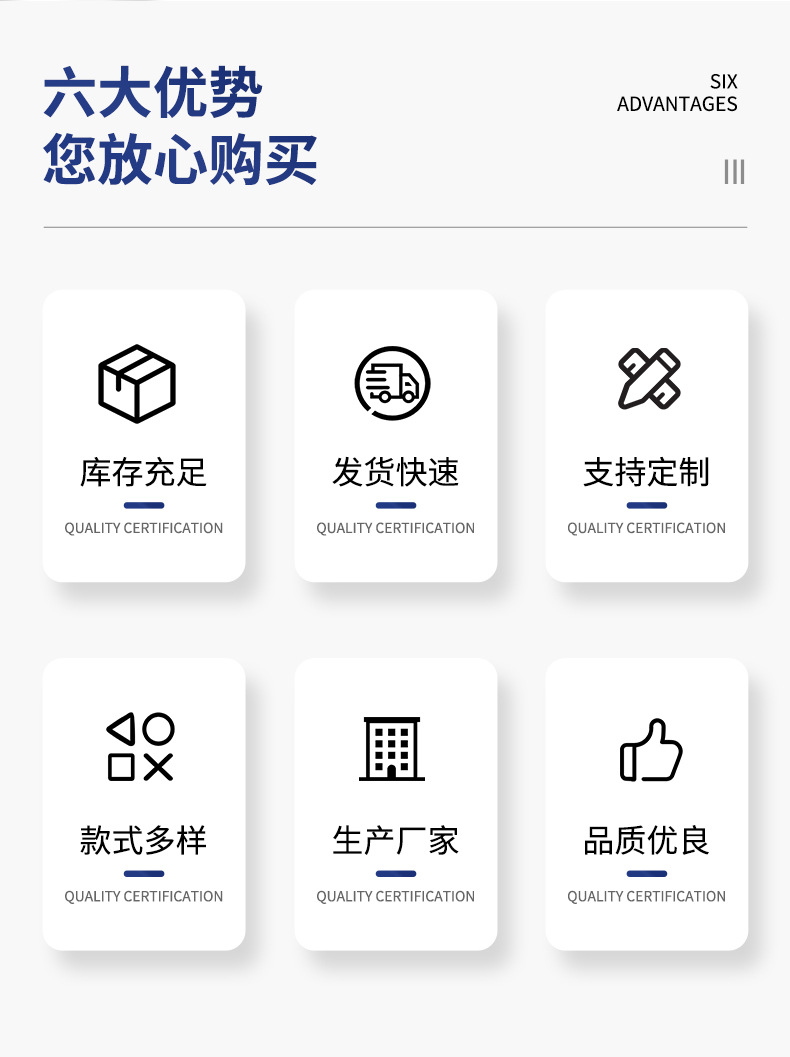 六大优势
您放心购买

SIX
ADVANTAGES

库存充足
QUALITY CERTIFICATION

发货快速
QUALITY CERTIFICATION

支持定制
QUALITY CERTIFICATION

款式多样
QUALITY CERTIFICATION

生产厂家
QUALITY CERTIFICATION

品质优良
QUALITY CERTIFICATION